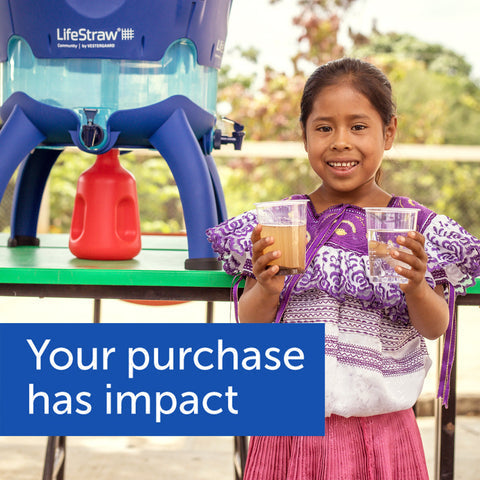 LifeStraw®
Community | by VESTERGAARD

Your purchase has impact